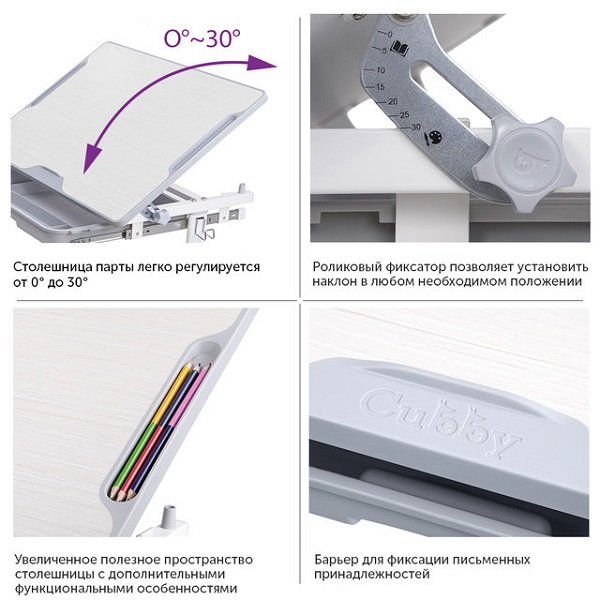 0°~30°

Столешница парты легко регулируется от 0° до 30°

0
5
10
15
20
25
30

Роликовый фиксатор позволяет установить наклон в любом необходимом положении

Увеличенное полезное пространство столешницы с дополнительными функциональными особенностями

Cubby

Барьер для фиксации письменных принадлежностей